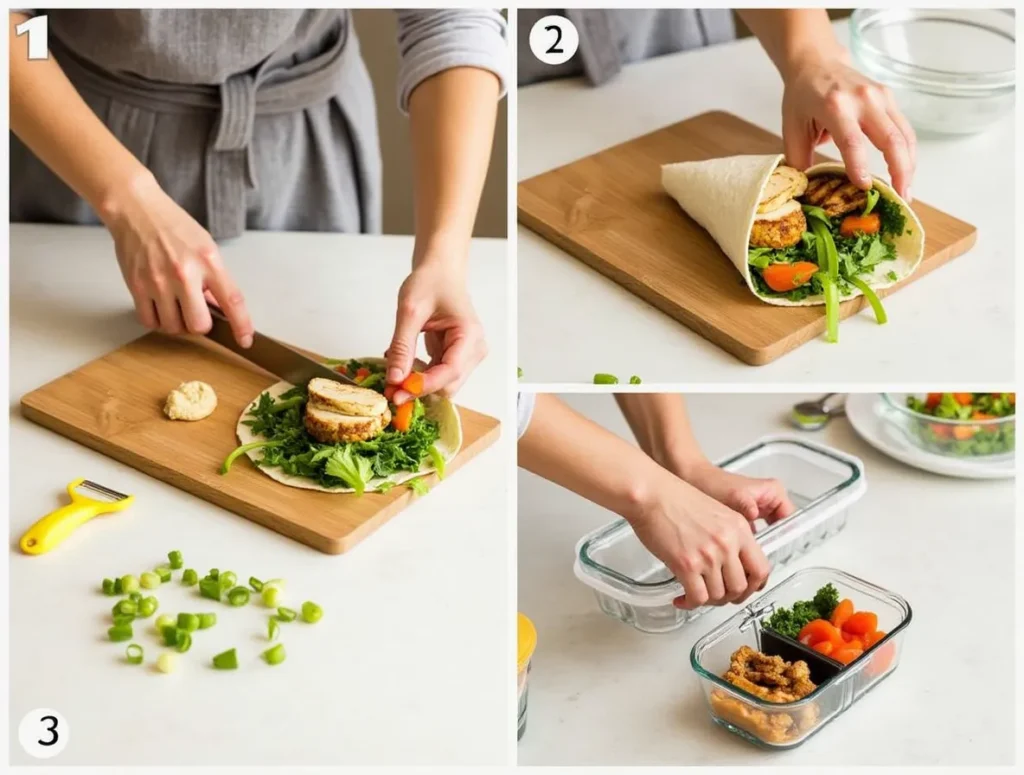 1

2

3